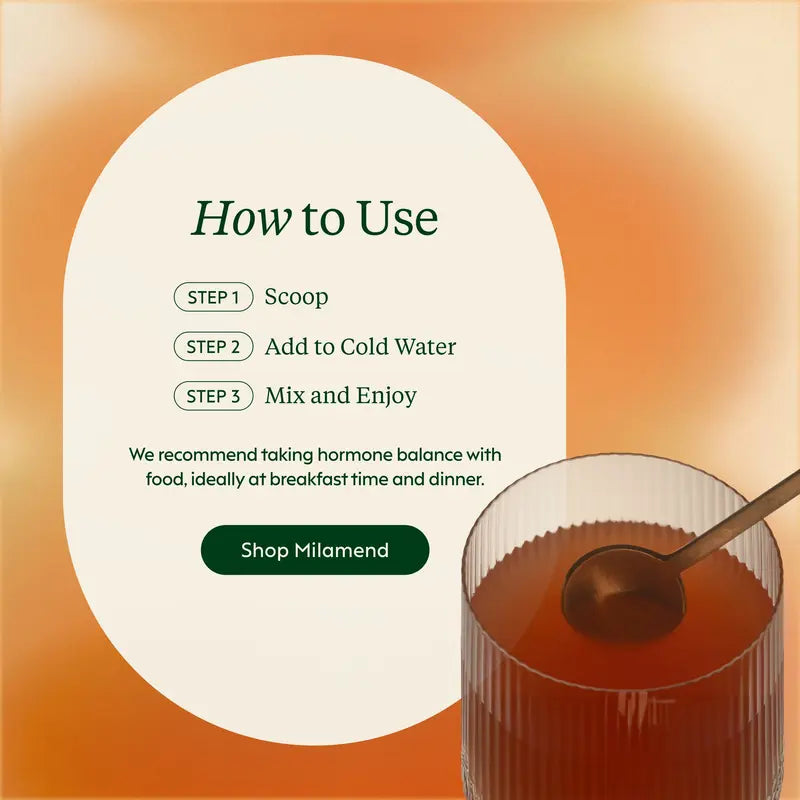 How to Use

STEP 1 Scoop

STEP 2 Add to Cold Water

STEP 3 Mix and Enjoy

We recommend taking hormone balance with food, ideally at breakfast time and dinner.

Shop Milamend